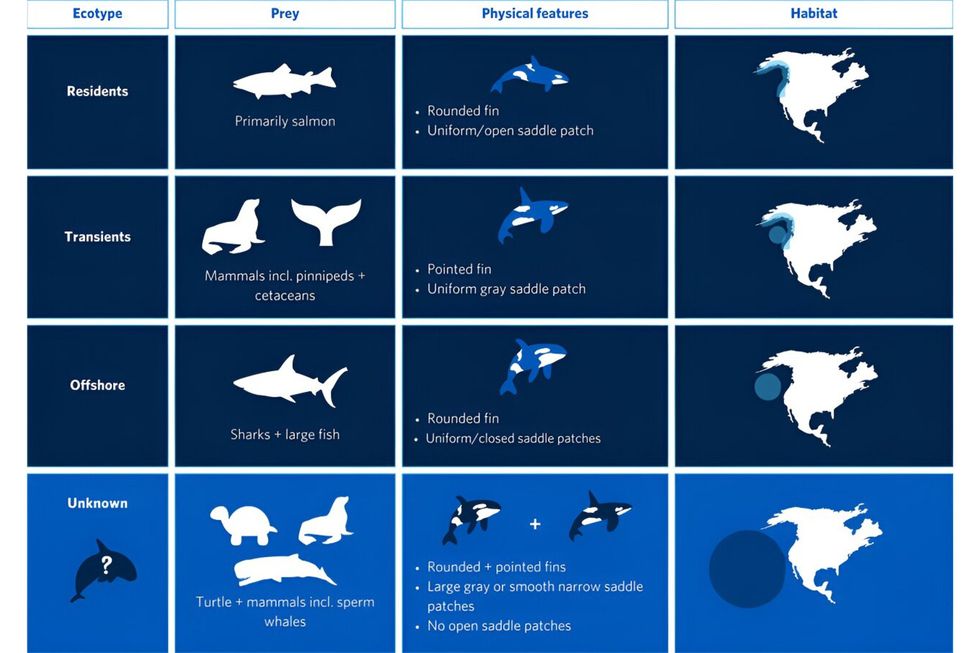 | Ecotype | Prey | Physical features | Habitat |
|---|---|---|---|
| Residents | Primarily salmon | • Rounded fin • Uniform/open saddle patch | |
| Transients | Mammals incl. pinnipeds + cetaceans | • Pointed fin • Uniform gray saddle patch | |
| Offshore | Sharks + large fish | • Rounded fin • Uniform/closed saddle patches | |
| Unknown ? | Turtle + mammals incl. sperm whales | + • Rounded + pointed fins • Large gray or smooth narrow saddle patches • No open saddle patches | |