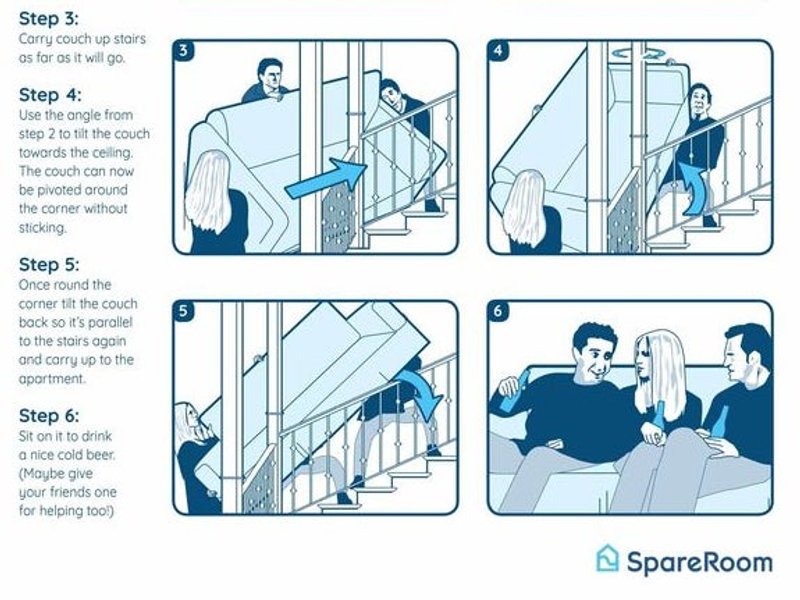 Step 3:
Carry couch up stairs as far as it will go.

Step 4:
Use the angle from step 2 to tilt the couch towards the ceiling. The couch can now be pivoted around the corner without sticking.

Step 5:
Once round the corner tilt the couch back so it's parallel to the stairs again and carry up to the apartment.

Step 6:
Sit on it to drink a nice cold beer. (Maybe give your friends one for helping too!)

3

4

5

6

SpareRoom