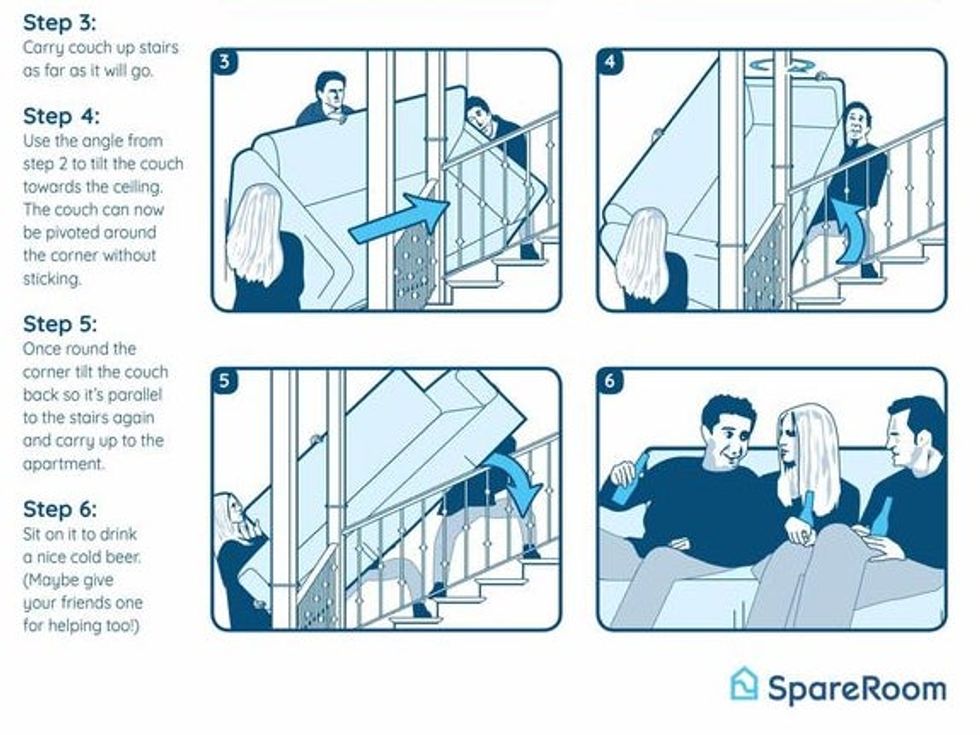 Step 3:
Carry couch up stairs as far as it will go.

Step 4:
Use the angle from step 2 to tilt the couch towards the ceiling. The couch can now be pivoted around the corner without sticking.

Step 5:
Once round the corner tilt the couch back so it's parallel to the stairs again and carry up to the apartment.

Step 6:
Sit on it to drink a nice cold beer. (Maybe give your friends one for helping too!)

3

4

5

6

SpareRoom